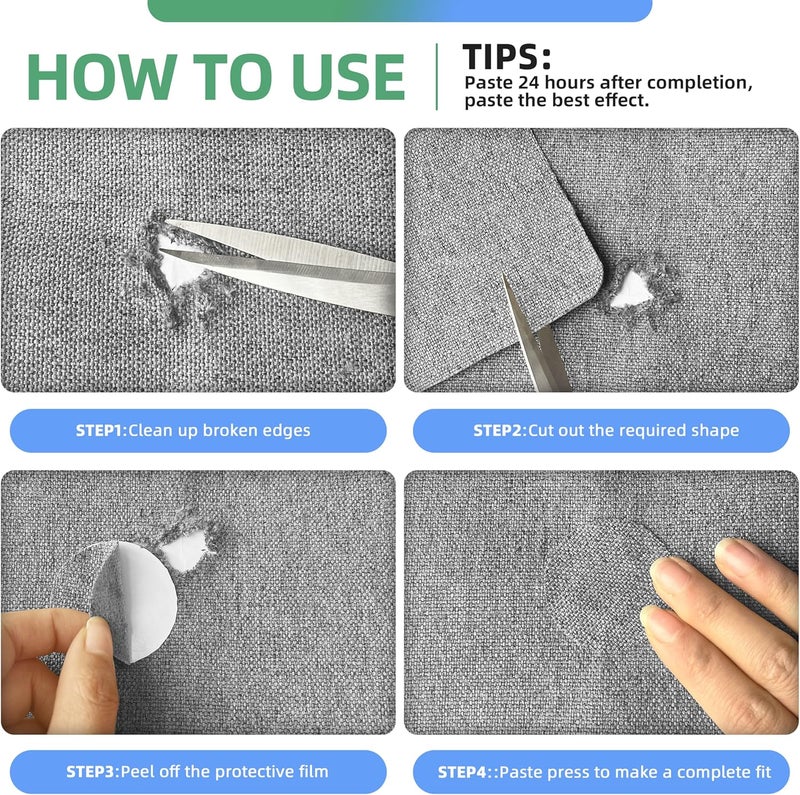 HOW TO USE

TIPS:
Paste 24 hours after completion, paste the best effect.

STEP1:Clean up broken edges

STEP2:Cut out the required shape

STEP3:Peel off the protective film

STEP4::Paste press to make a complete fit